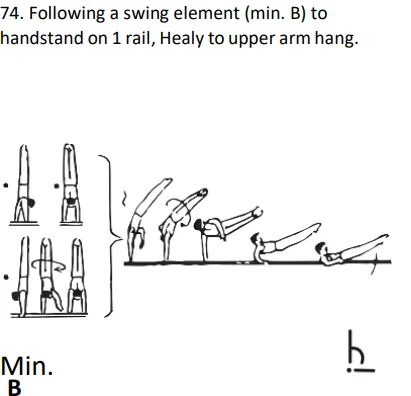 74. Following a swing element (min. B) to handstand on 1 rail, Healy to upper arm hang.

Min.
B